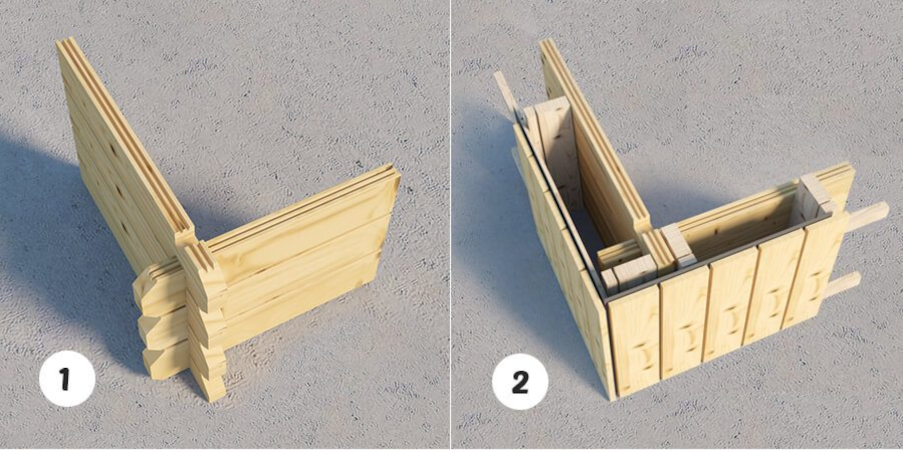 1

2